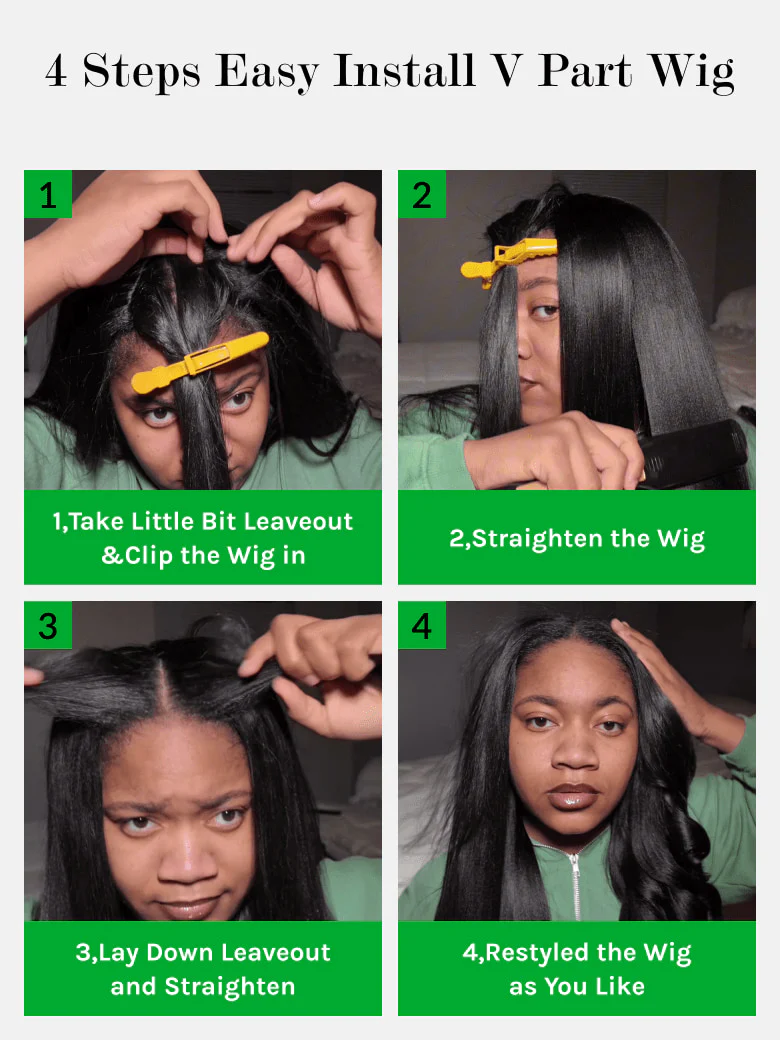 4 Steps Easy Install V Part Wig

1

1,Take Little Bit Leaveout &Clip the Wig in

2

2,Straighten the Wig

3

3,Lay Down Leaveout and Straighten

4

4,Restyled the Wig as You Like