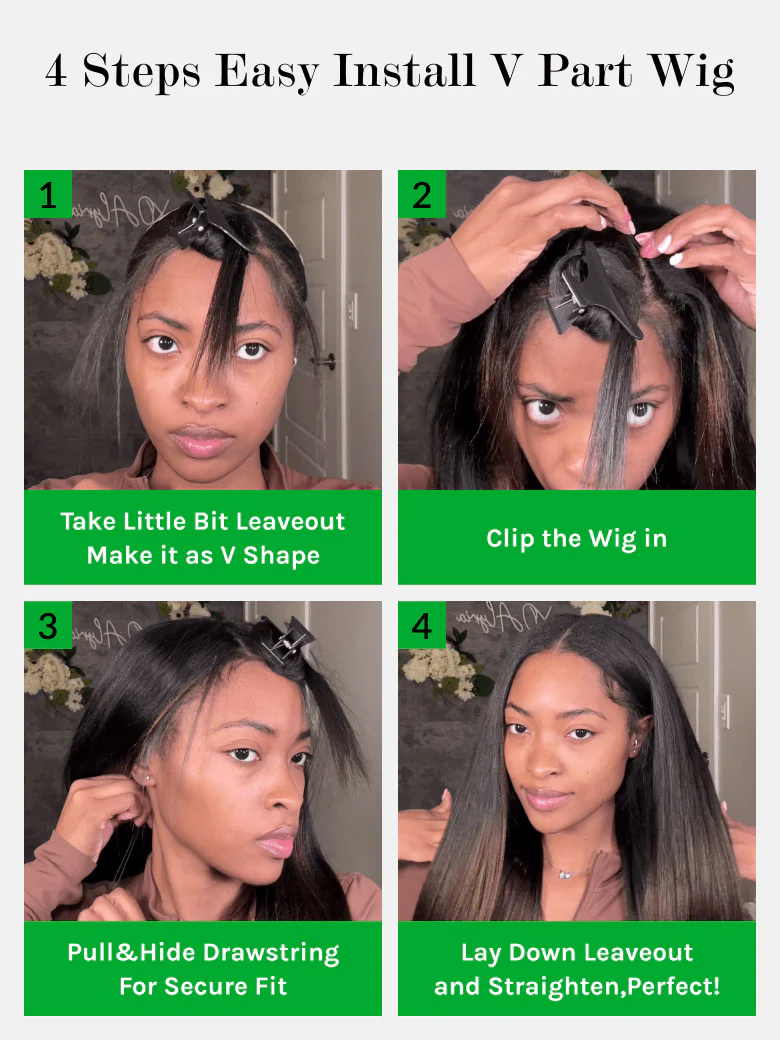 4 Steps Easy Install V Part Wig

1

Take Little Bit Leaveout
Make it as V Shape

2

Clip the Wig in

3

Pull&Hide Drawstring
For Secure Fit

4

Lay Down Leaveout
and Straighten,Perfect!